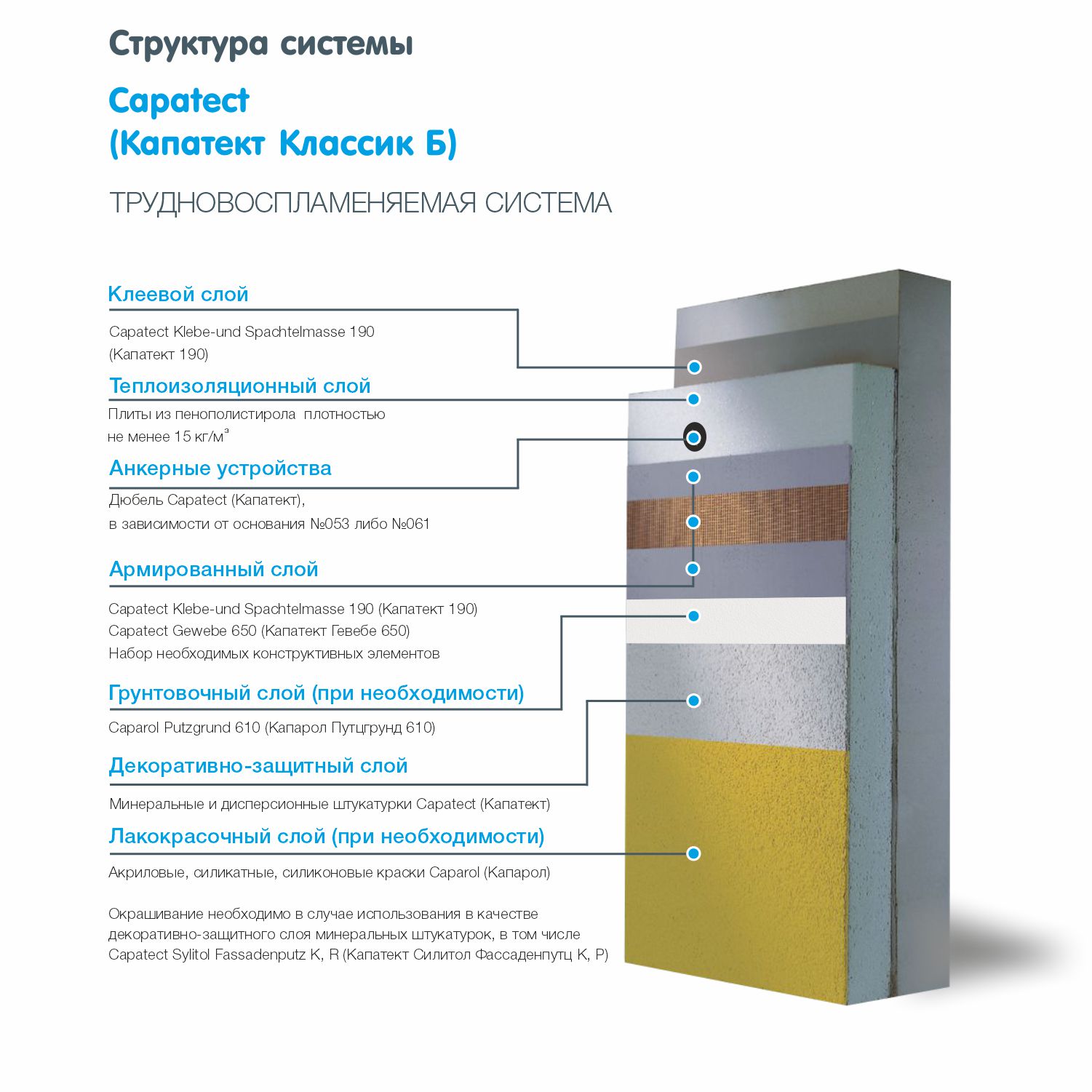 Структура системы

Capatect
(Капатект Классик Б)

ТРУДНОВОСПЛАМЕНЯЕМАЯ СИСТЕМА

Клеевой слой

Capatect Klebe-und Spachtelmasse 190
(Капатект 190)

Теплоизоляционный слой

Плиты из пенополистирола плотностью не менее 15 кг/м$^3$

Анкерные устройства

Дюбель Capatect (Капатект), в зависимости от основания №053 либо №061

Армированный слой

Capatect Klebe-und Spachtelmasse 190 (Капатект 190)
Capatect Gewebe 650 (Капатект Гевебе 650)
Набор необходимых конструктивных элементов

Грунтовочный слой (при необходимости)

Caparol Putzgrund 610 (Капарол Путцгрунд 610)

Декоративно-защитный слой

Минеральные и дисперсионные штукатурки Capatect (Капатект)

Лакокрасочный слой (при необходимости)

Акриловые, силикатные, силиконовые краски Caparol (Капарол)

Окрашивание необходимо в случае использования в качестве декоративно-защитного слоя минеральных штукатурок, в том числе Capatect Sylitol Fassadenputz K, R (Капатект Силитол Фассаденпутц К, Р)